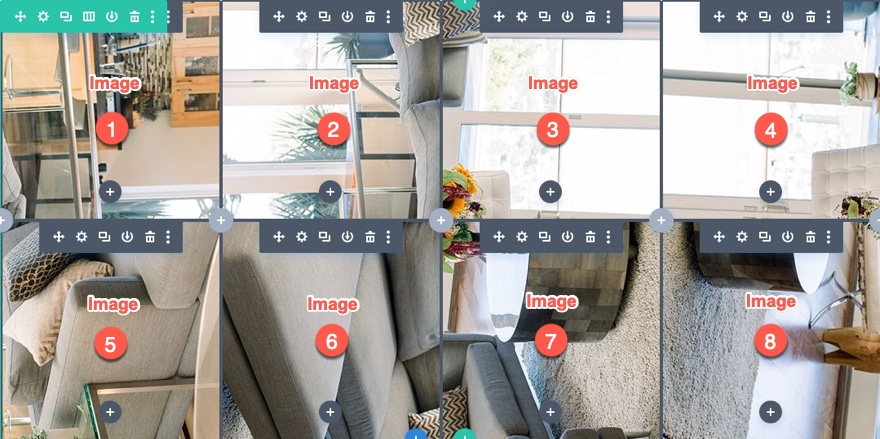 Image
1

Image
2

Image
3

Image
4

Image
5

Image
6

Image
7

Image
8