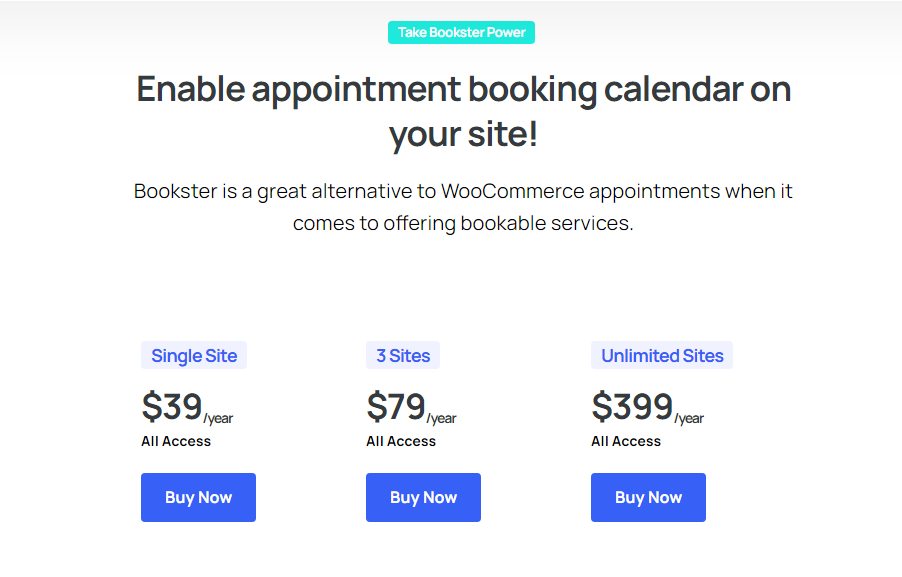 Take Bookster Power

Enable appointment booking calendar on your site!

Bookster is a great alternative to WooCommerce appointments when it comes to offering bookable services.

Single Site

\$39/year

All Access

Buy Now

3 Sites

\$79/year

All Access

Buy Now

Unlimited Sites

\$399/year

All Access

Buy Now