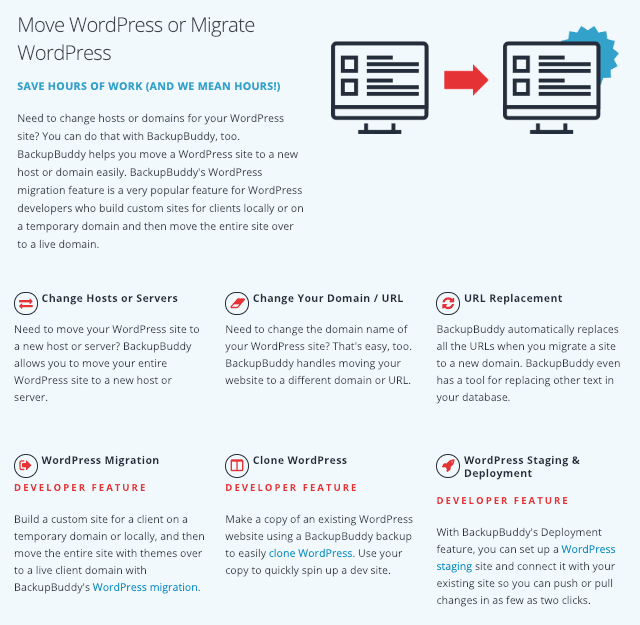 Move WordPress or Migrate WordPress

SAVE HOURS OF WORK (AND WE MEAN HOURS!)

Need to change hosts or domains for your WordPress site? You can do that with BackupBuddy, too. BackupBuddy helps you move a WordPress site to a new host or domain easily. BackupBuddy's WordPress migration feature is a very popular feature for WordPress developers who build custom sites for clients locally or on a temporary domain and then move the entire site over to a live domain.

Change Hosts or Servers

Need to move your WordPress site to a new host or server? BackupBuddy allows you to move your entire WordPress site to a new host or server.

Change Your Domain / URL

Need to change the domain name of your WordPress site? That's easy, too. BackupBuddy handles moving your website to a different domain or URL.

URL Replacement

BackupBuddy automatically replaces all the URLs when you migrate a site to a new domain. BackupBuddy even has a tool for replacing other text in your database.

WordPress Migration

DEVELOPER FEATURE

Build a custom site for a client on a temporary domain or locally, and then move the entire site with themes over to a live client domain with BackupBuddy's WordPress migration.

Clone WordPress

DEVELOPER FEATURE

Make a copy of an existing WordPress website using a BackupBuddy backup to easily clone WordPress. Use your copy to quickly spin up a dev site.

WordPress Staging & Deployment

DEVELOPER FEATURE

With BackupBuddy's Deployment feature, you can set up a WordPress staging site and connect it with your existing site so you can push or pull changes in as few as two clicks.