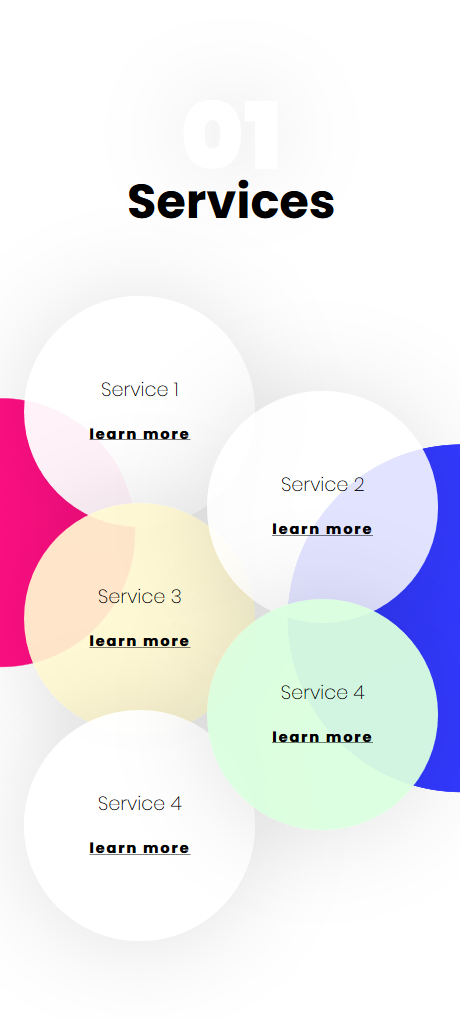 01

Services

Service 1

learn more

Service 2

learn more

Service 3

learn more

Service 4

learn more

Service 4

learn more