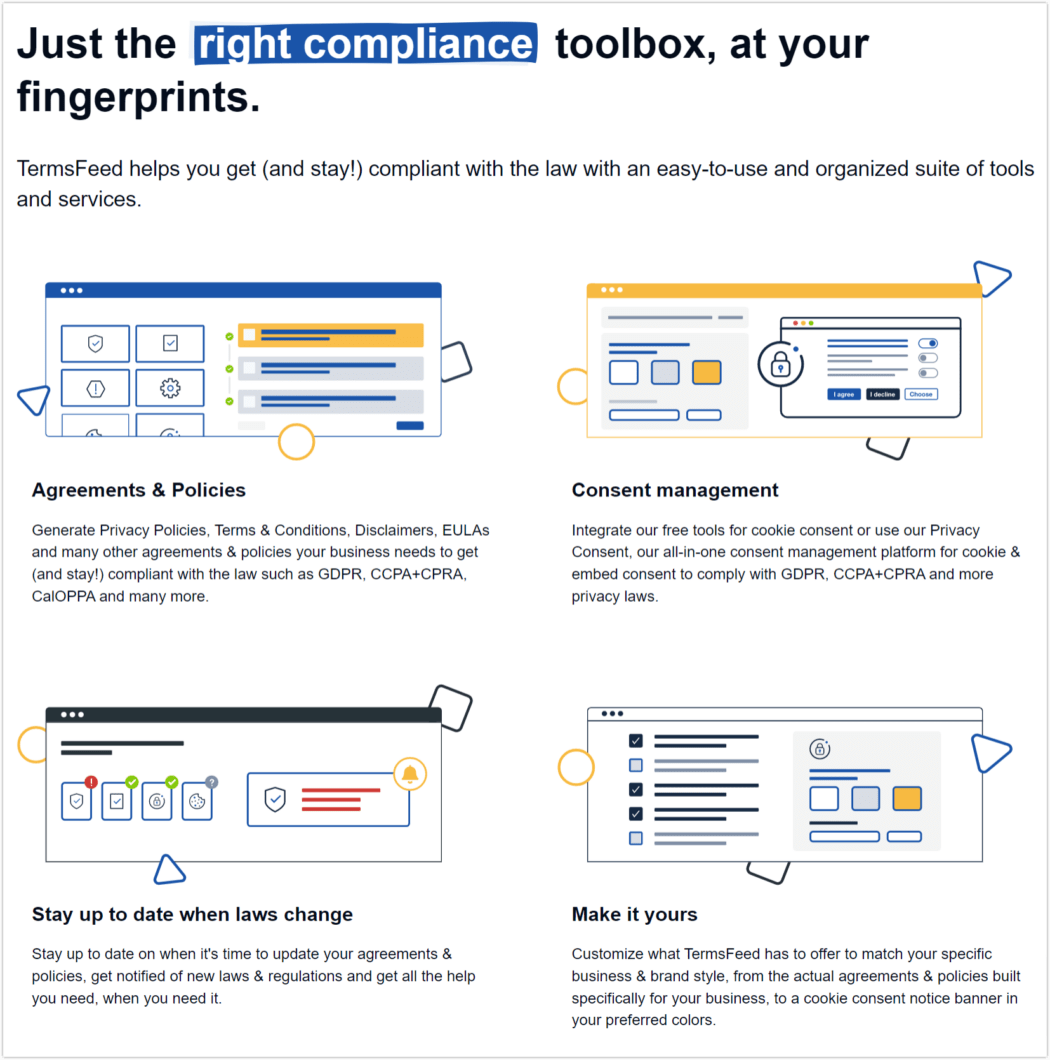 Just the right compliance toolbox, at your fingerprints.

TermsFeed helps you get (and stay!) compliant with the law with an easy-to-use and organized suite of tools and services.

I agree I decline Choose

Agreements & Policies

Generate Privacy Policies, Terms & Conditions, Disclaimers, EULAs and many other agreements & policies your business needs to get (and stay!) compliant with the law such as GDPR, CCPA+CPRA, CalOPPA and many more.

Consent management

Integrate our free tools for cookie consent or use our Privacy Consent, our all-in-one consent management platform for cookie & embed consent to comply with GDPR, CCPA+CPRA and more privacy laws.

Stay up to date when laws change

Stay up to date on when it's time to update your agreements & policies, get notified of new laws & regulations and get all the help you need, when you need it.

Make it yours

Customize what TermsFeed has to offer to match your specific business & brand style, from the actual agreements & policies built specifically for your business, to a cookie consent notice banner in your preferred colors.