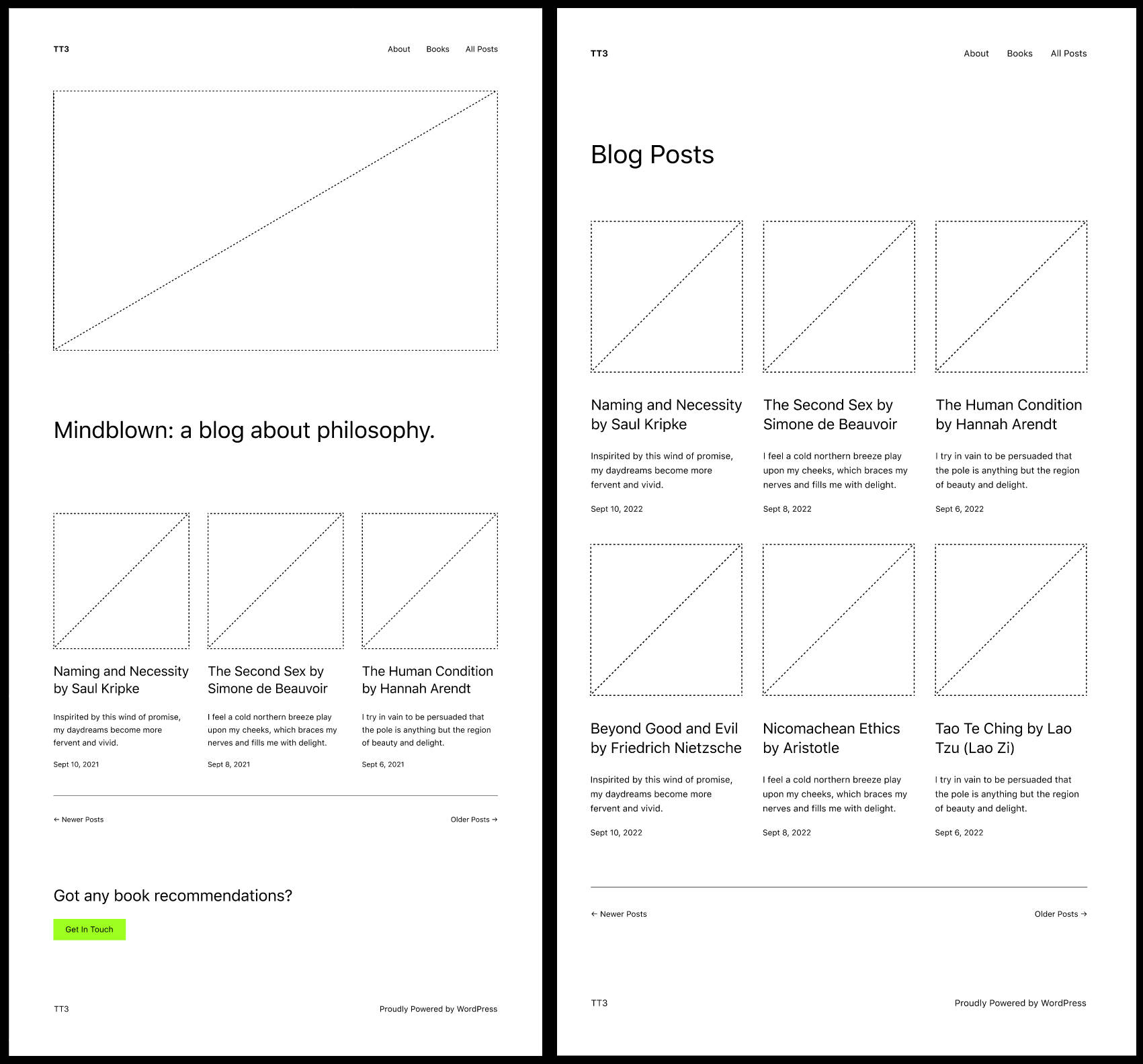 TT3

About Books All Posts

Mindblown: a blog about philosophy.

Naming and Necessity by Saul Kripke

Inspirited by this wind of promise, my daydreams become more fervent and vivid.

Sept 10, 2021

The Second Sex by Simone de Beauvoir

I feel a cold northern breeze play upon my cheeks, which braces my nerves and fills me with delight.

Sept 8, 2021

The Human Condition by Hannah Arendt

I try in vain to be persuaded that the pole is anything but the region of beauty and delight.

Sept 6, 2021

← Newer Posts

Older Posts →

Got any book recommendations?

Get In Touch

TT3

Proudly Powered by WordPress

TT3

About Books All Posts

Blog Posts

Naming and Necessity by Saul Kripke

Inspirited by this wind of promise, my daydreams become more fervent and vivid.

Sept 10, 2022

The Second Sex by Simone de Beauvoir

I feel a cold northern breeze play upon my cheeks, which braces my nerves and fills me with delight.

Sept 8, 2022

The Human Condition by Hannah Arendt

I try in vain to be persuaded that the pole is anything but the region of beauty and delight.

Sept 6, 2022

Beyond Good and Evil by Friedrich Nietzsche

Inspirited by this wind of promise, my daydreams become more fervent and vivid.

Sept 10, 2022

Nicomachean Ethics by Aristotle

I feel a cold northern breeze play upon my cheeks, which braces my nerves and fills me with delight.

Sept 8, 2022

Tao Te Ching by Lao Tzu (Lao Zi)

I try in vain to be persuaded that the pole is anything but the region of beauty and delight.

Sept 6, 2022

← Newer Posts

Older Posts →

TT3

Proudly Powered by WordPress