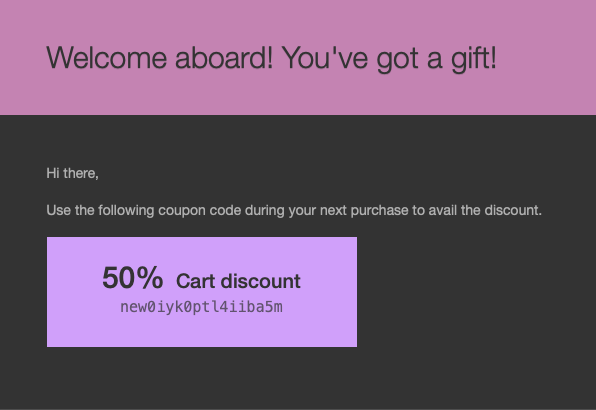 Welcome aboard! You've got a gift!

Hi there,

Use the following coupon code during your next purchase to avail the discount.

50% Cart discount
new0iyk0ptl4iiba5m