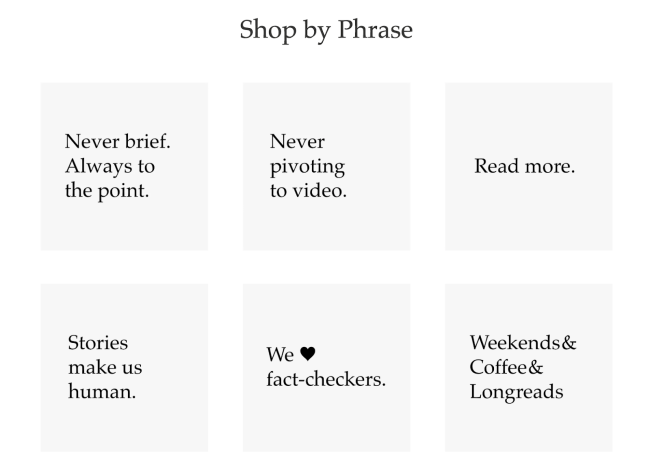 Shop by Phrase

Never brief. Always to the point.

Never pivoting to video.

Read more.

Stories make us human.

We ♥ fact-checkers.

Weekends& Coffee& Longreads